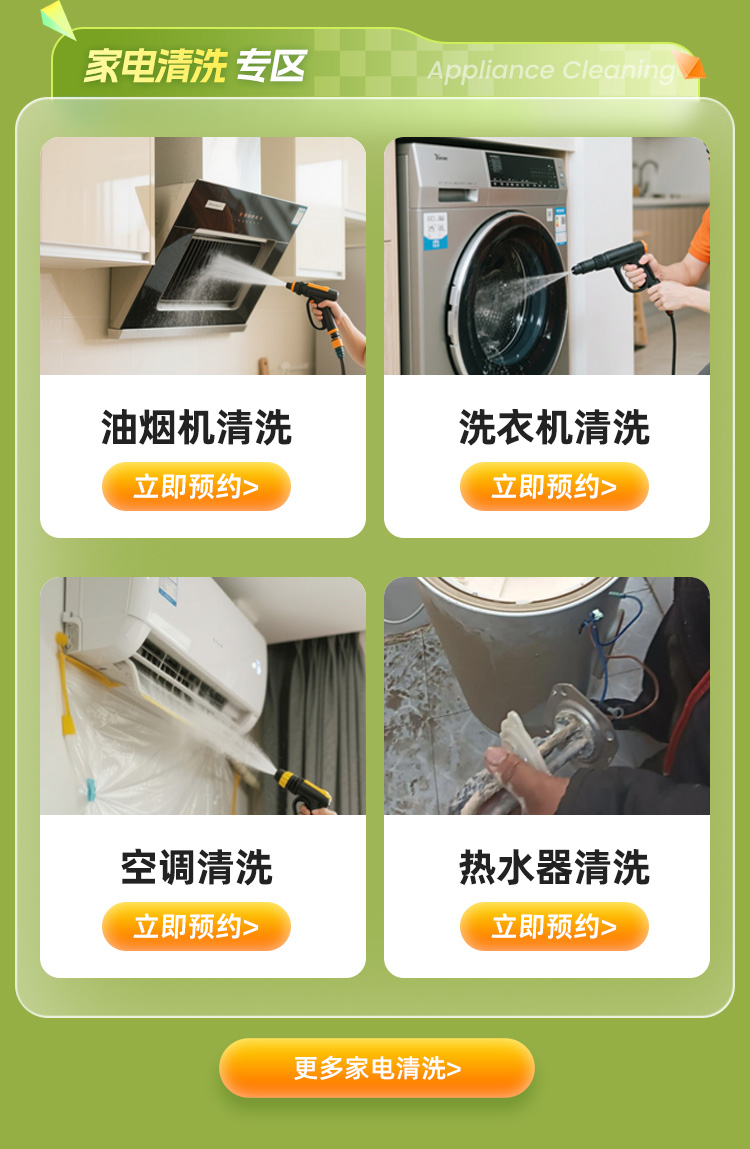 家电清洗 专区

Appliance Cleaning

油烟机清洗

立即预约>

洗衣机清洗

立即预约>

空调清洗

立即预约>

热水器清洗

立即预约>

更多家电清洗>