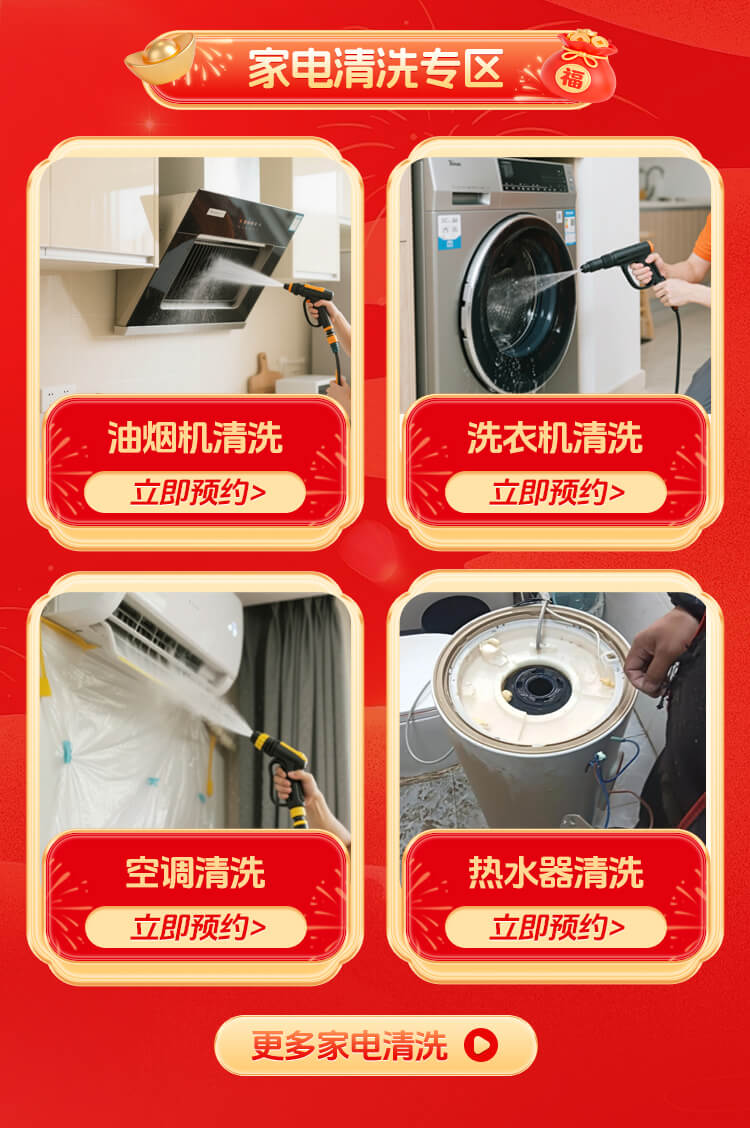 家电清洗专区

福

油烟机清洗
立即预约>

洗衣机清洗
立即预约>

空调清洗
立即预约>

热水器清洗
立即预约>

更多家电清洗