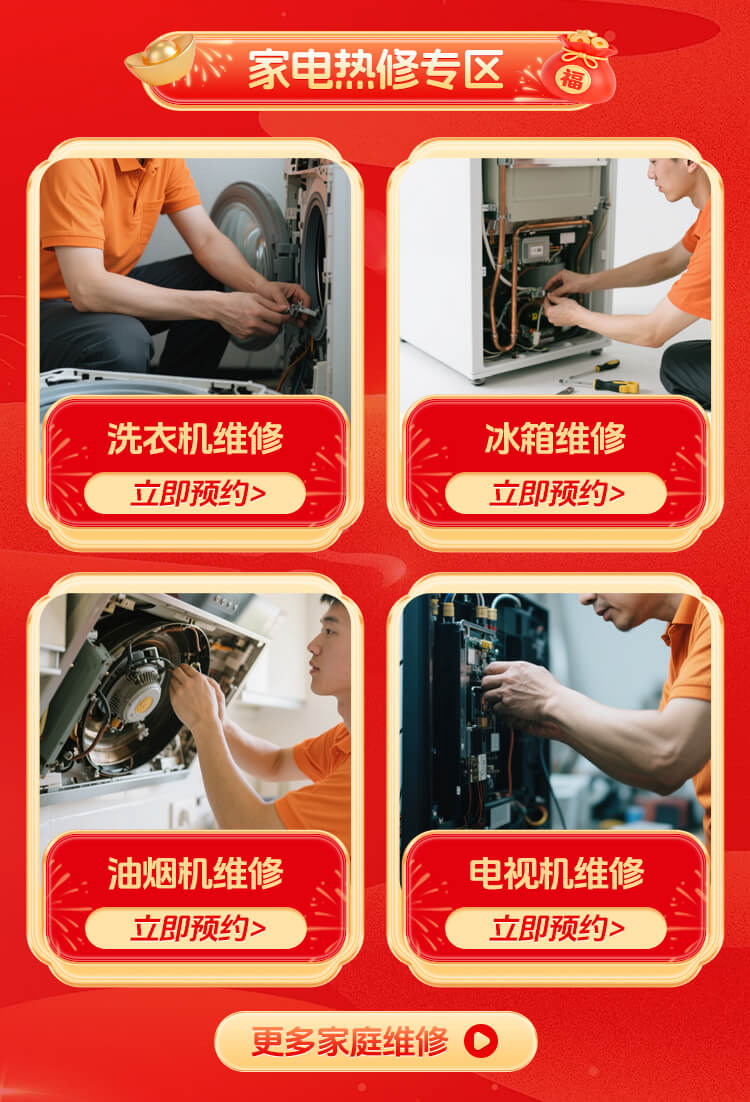 家电热修专区

福

洗衣机维修
立即预约>

冰箱维修
立即预约>

油烟机维修
立即预约>

电视机维修
立即预约>

更多家庭维修